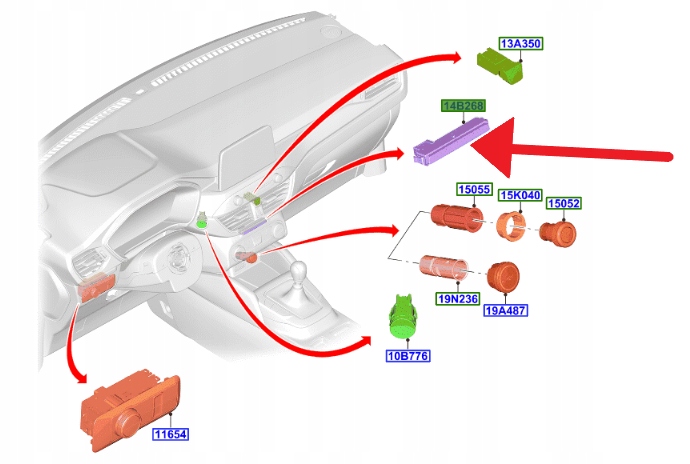 13A350

14B268

15055

15K040

15052

19N236

19A487

10B776

11654