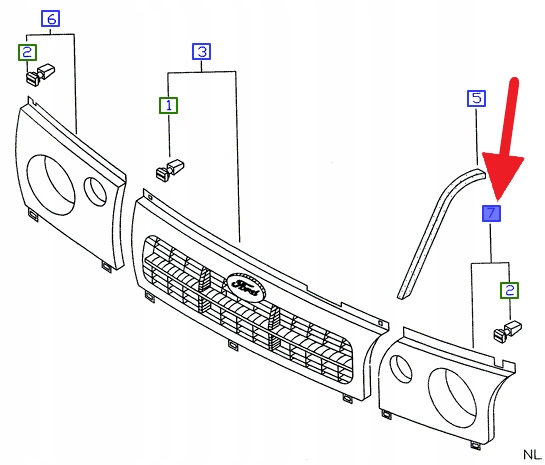 6
2
3
1
5
7
2
Ford
NL