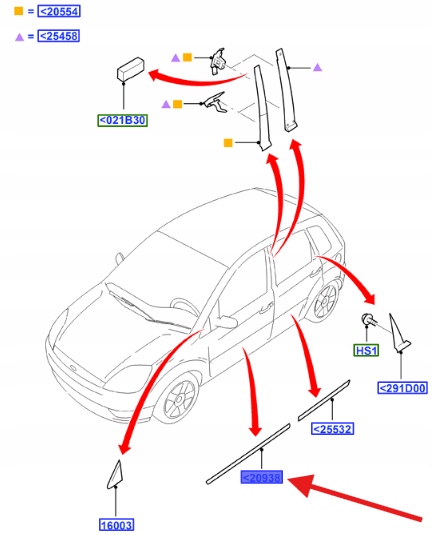 = <20554

= <25458

<021B30

HS1

<291D00

<25532

<20938

16003