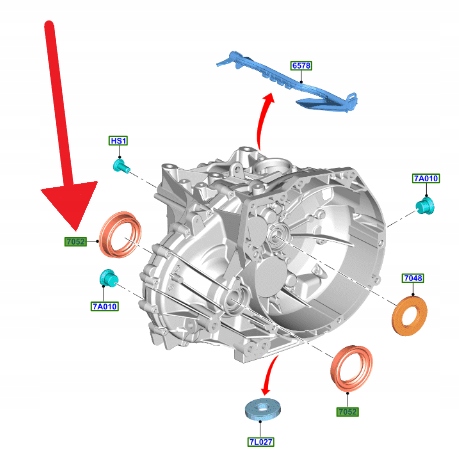 6578
HS1
7A010
7052
7A010
7048
7052
7L027