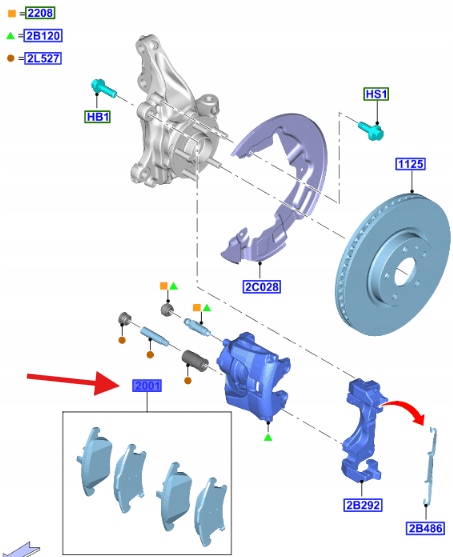 =2208
=2B120
=2L527
HB1
HS1
1125
2C028
2001
2B292
2B486