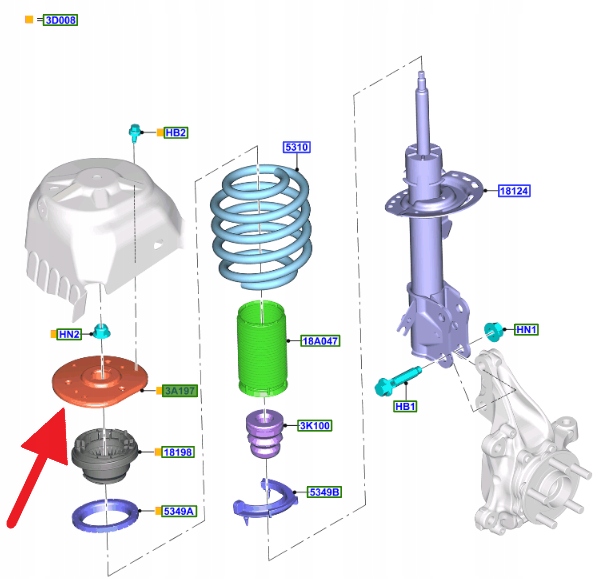 =3D008

HB2

5310

18124

HN2

18A047

HN1

3A197

HB1

3K100

18198

5349B

5349A