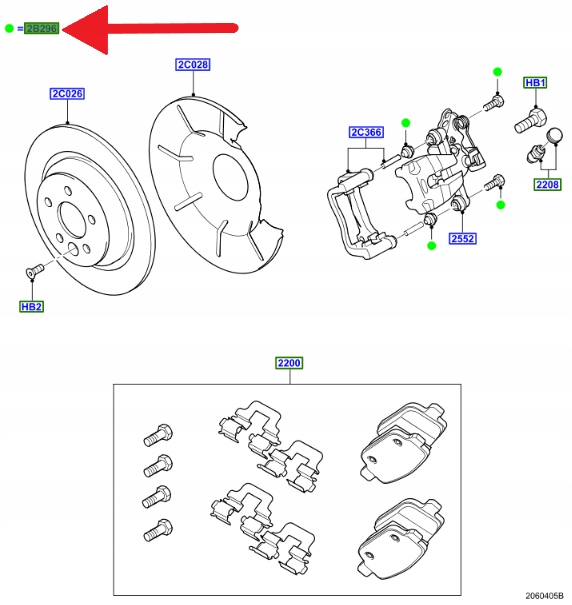 = 2B296

2C028

2C026

HB1

2C366

2208

2552

HB2

2200

2060405B