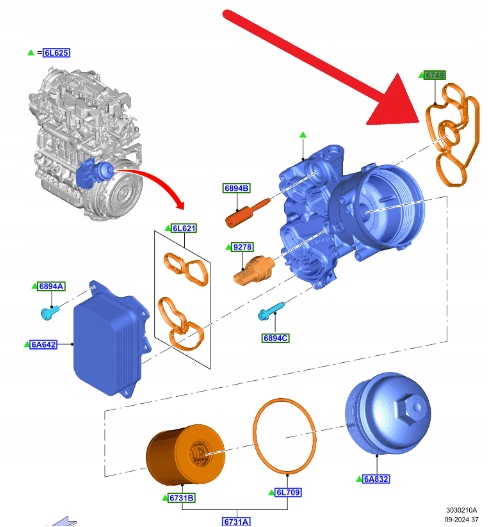 =6L625

6749

6894B

6L621

9278

6894A

6A642

6894C

6731B

6L709

6A832

6731A

3030210A
09-2024 37