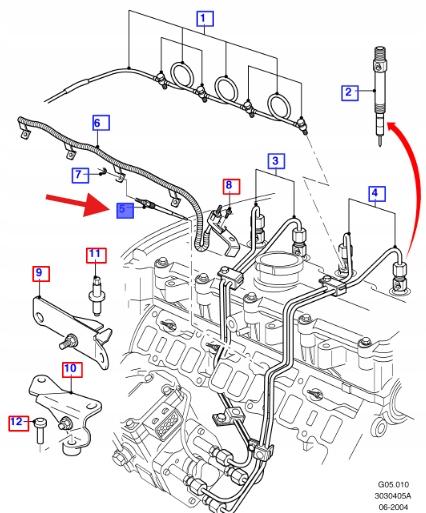 1
2
6
3
7
8
4
5
11
9
10
12
G05.010
3030405A
06-2004