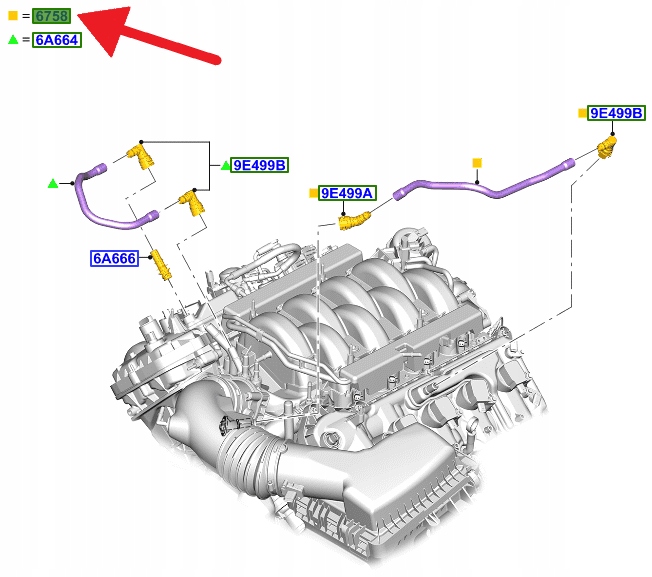 = 6758
= 6A664
9E499B
9E499B
9E499A
6A666