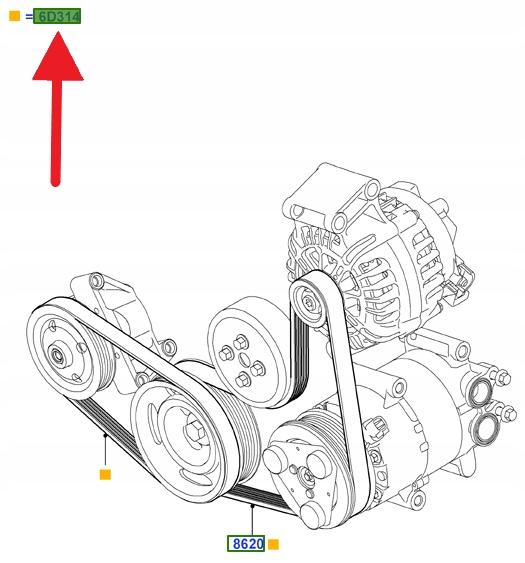 = 6D314

8620