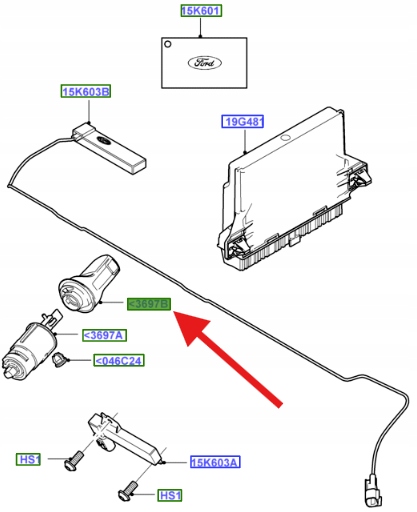 15K601

Ford

15K603B

19G481

<3697B

<3697A

<046C24

HS1

15K603A

HS1