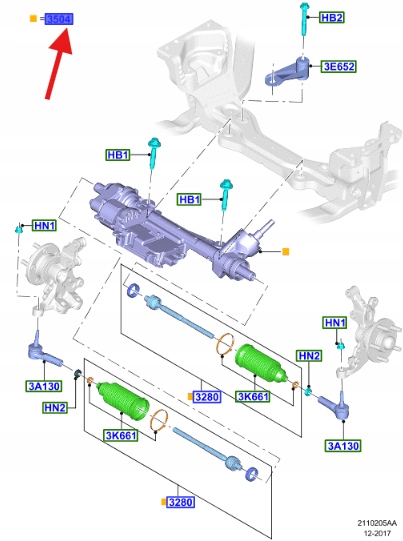 = 3504

HB2

3E652

HB1

HB1

HN1

HN1

HN2

3A130

HN2

3280

3K661

3K661

3A130

3280

2110205AA
12-2017