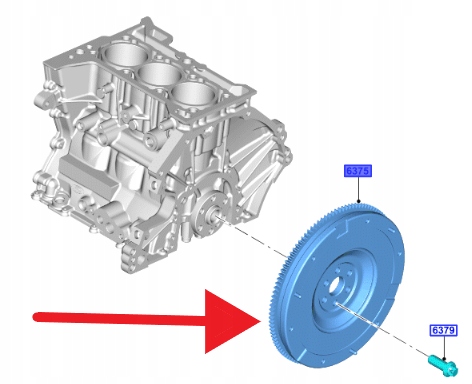 6375

6379