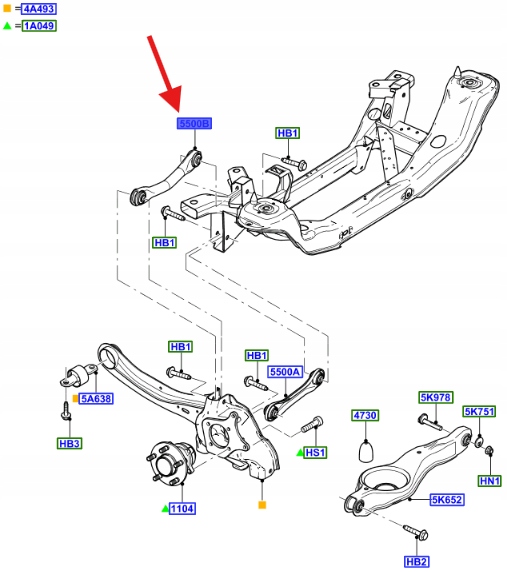 =4A493
=1A049

5500B
HB1
HB1
HB1
HB1
5500A
5A638
HB3
HS1
1104
4730
5K978
5K751
HN1
5K652
HB2