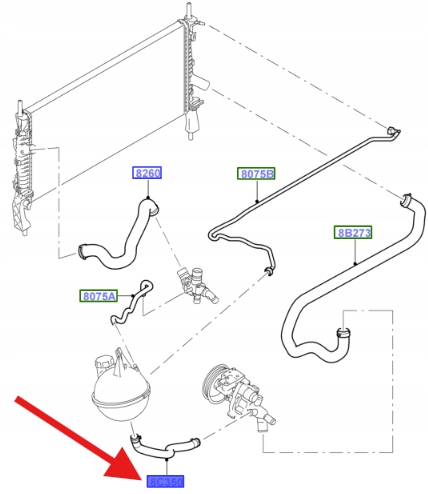 8260

8075B

8B273

8075A

8C350