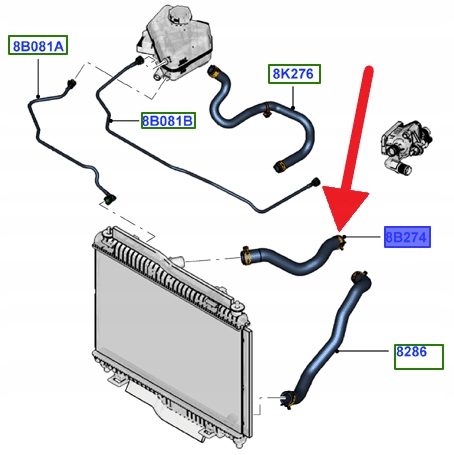 8B081A
8K276
8B081B
8B274
8286