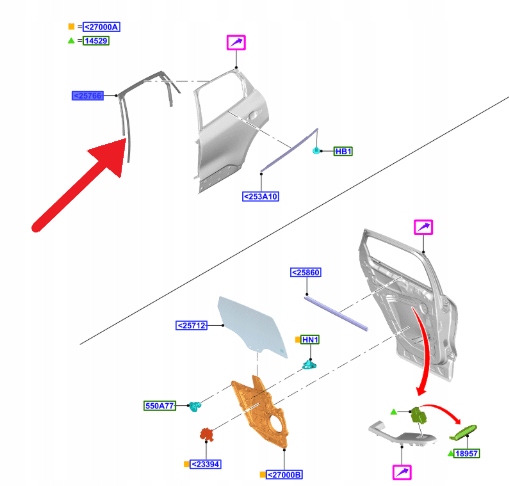 = <27000A
= 14529
<25766
HB1
<253A10
<25860
<25712
HN1
550A77
<23394
<27000B
18957