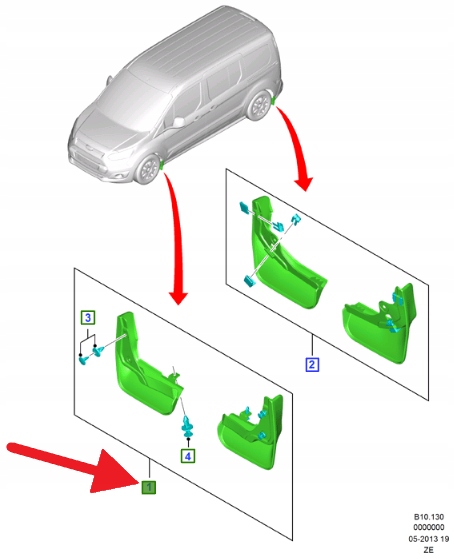 3
2
4
1
B10.130
0000000
05-2013 19
ZE