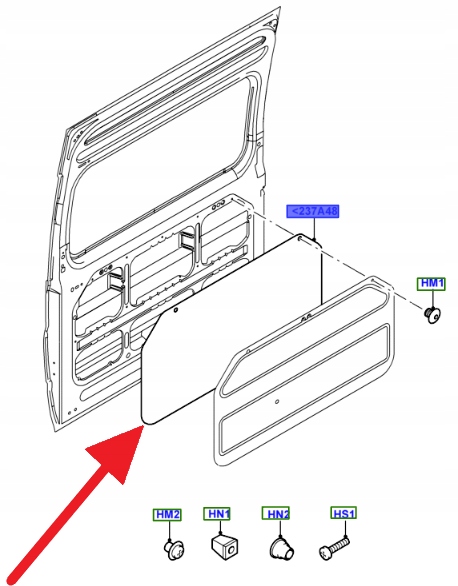 <237A48

HM1

HM2

HN1

HN2

HS1