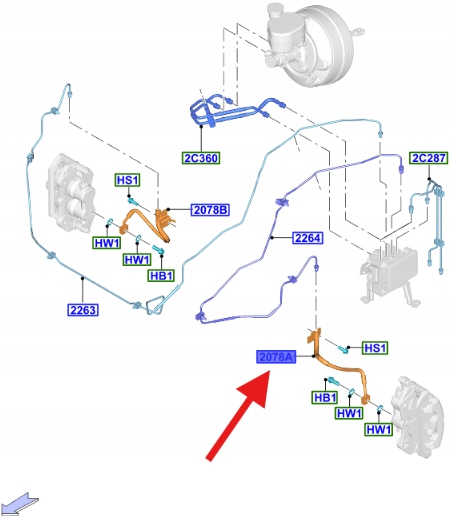 2C360
2C287
HS1
2078B
HW1
HW1
HB1
2264
2263
HS1
2078A
HB1
HW1
HW1