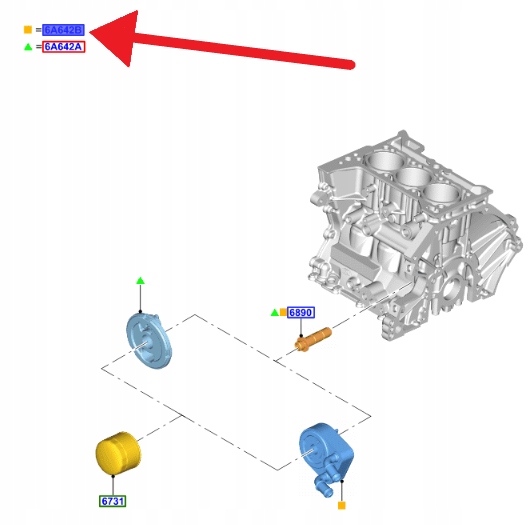 = 6A642B
= 6A642A

6890

6731