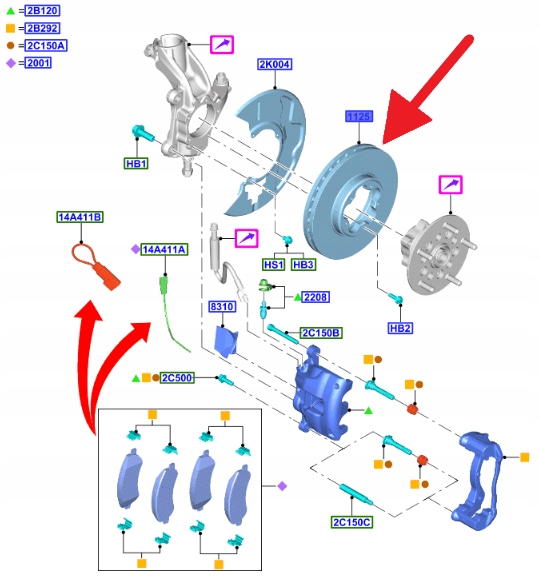 =2B120
=2B292
=2C150A
=2001
2K004
1125
HB1
14A411B
14A411A
HS1
HB3
2208
8310
2C150B
HB2
2C500
2C150C