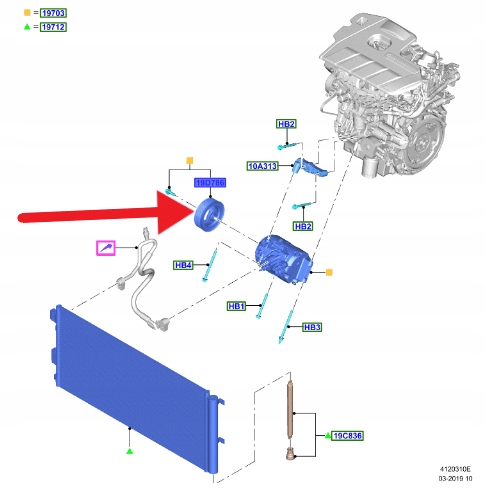 = 19703
= 19712
HB2
10A313
19D786
HB2
HB4
HB1
HB3
19C836
4120310E
03-2019 10