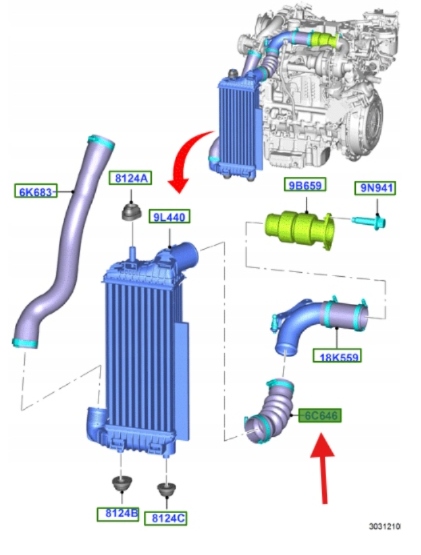 6K683
8124A
9L440
9B659
9N941
18K559
6C646
8124B
8124C
3031210