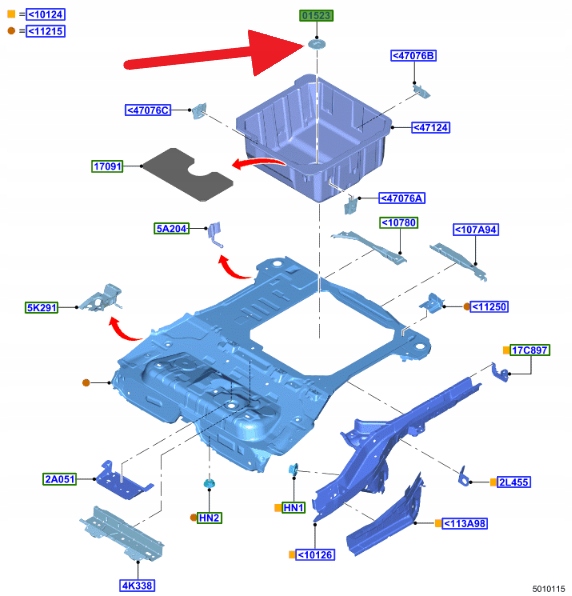 = <10124
= <11215

01523
<47076B
<47076C
<47124
17091
<47076A
5A204
<10780
<107A94
5K291
<11250
17C897
2A051
2L455
HN2
HN1
<113A98
<10126
4K338
5010115