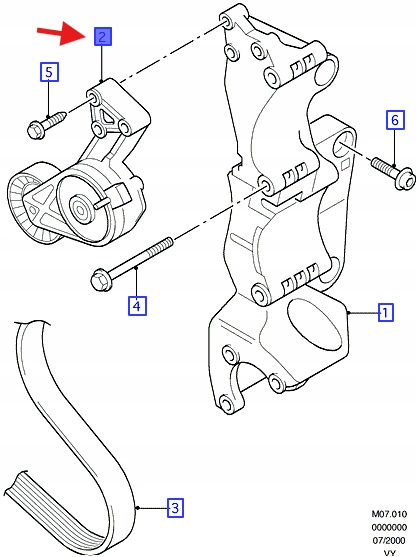 2
5
6
4
1
3
M07.010
0000000
07/2000
VY