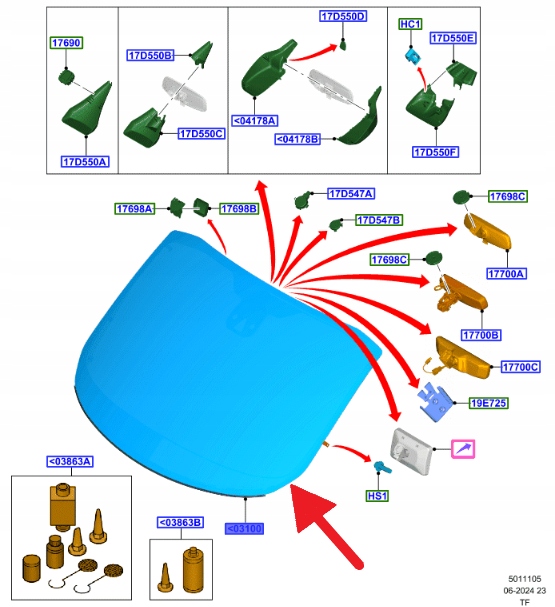 17690
17D550A
17D550B
17D550C
17D550D
<04178A
<04178B
HC1
17D550E
17D550F
17698A
17698B
17D547A
17D547B
17698C
17700A
17698C
17700B
17700C
19E725
HS1
<03863A
<03863B
<03100
5011105
06-2024 23
TF