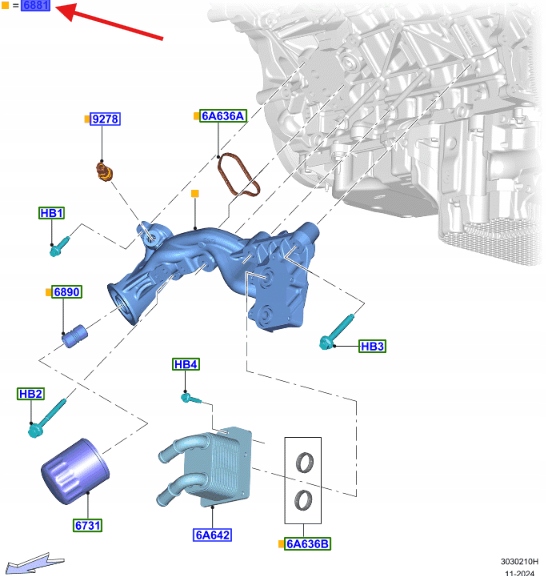 = 6881

9278

6A636A

HB1

6890

HB3

HB4

HB2

6731

6A642

6A636B

3030210H
11-2024