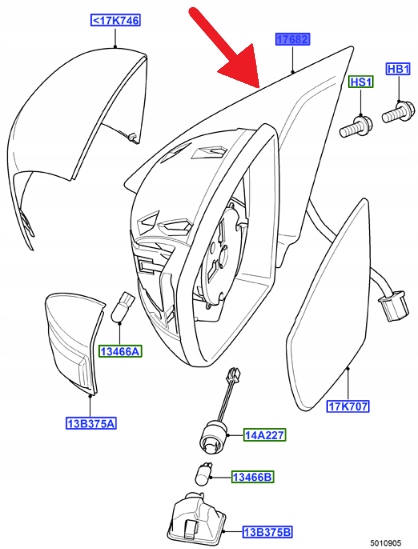 <17K746
17682
HS1
HB1
13466A
13B375A
17K707
14A227
13466B
13B375B
5010905