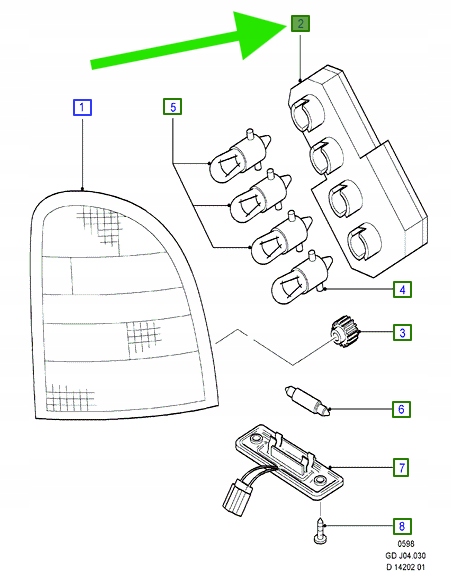 2
1
5
4
3
6
7
8
0598
GD J04.030
D 14202 01