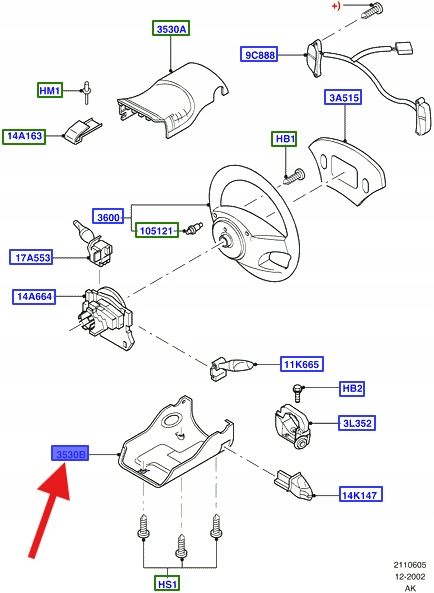 +)
3530A
9C888
HM1
3A515
14A163
HB1
3600
105121
17A553
14A664
11K665
HB2
3L352
3530B
14K147
HS1
2110605
12-2002
AK