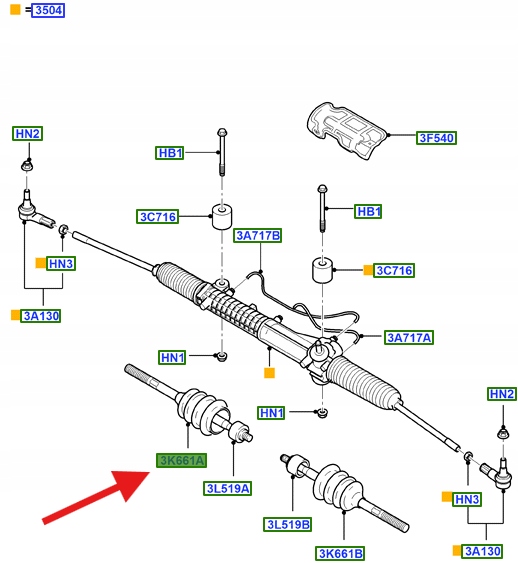 = 3504

HN2

HB1

3F540

3C716

HB1

3A717B

HN3

3C716

3A130

3A717A

HN1

HN2

HN1

3K661A

3L519A

HN3

3L519B

3K661B

3A130