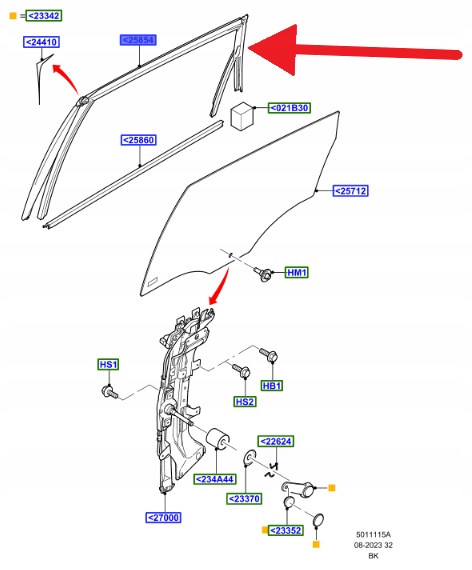 = <23342
<24410
<25854
<021B30
<25860
<25712
HM1
HS1
HB1
HS2
<22624
<234A44
<23370
<27000
<23352
5011115A
08-2023 32
BK