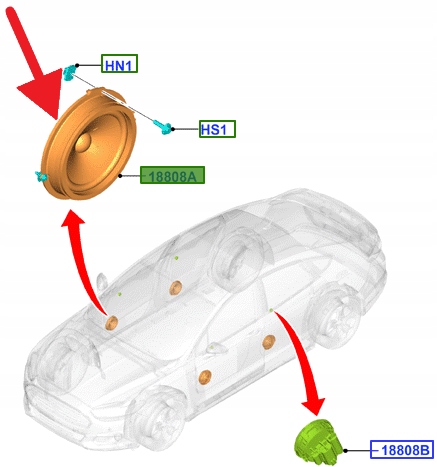 HN1
HS1
18808A
18808B