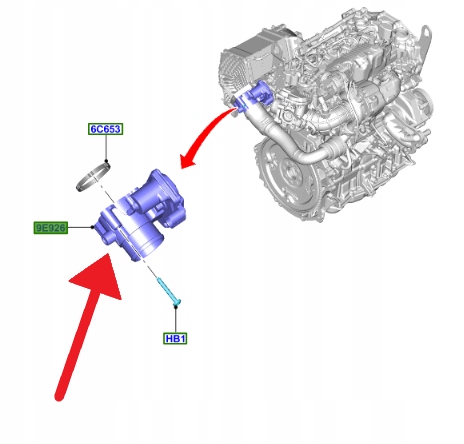 6C653

9E926

HB1