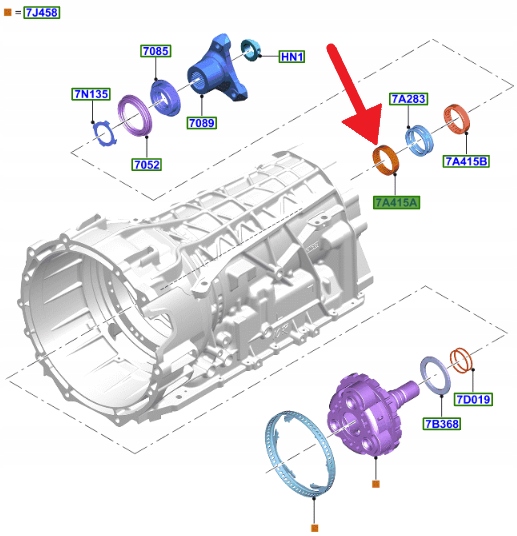 = 7J458

7085

HN1

7N135

7089

7052

7A283

7A415B

7A415A

7D019

7B368