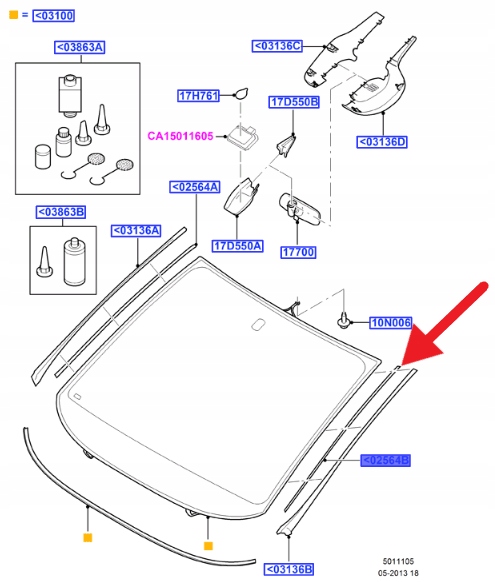 = <03100

<03863A

<03136C

17H761

17D550B

CA15011605

<03136D

<02564A

<03863B

<03136A

17D550A

17700

10N006

<02564B

<03136B

5011105
05-2013 18