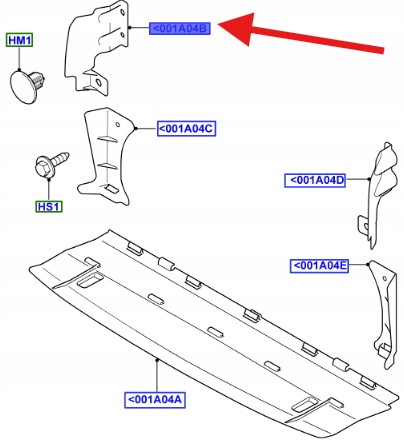 HM1
<001A04B
<001A04C
HS1
<001A04D
<001A04E
<001A04A