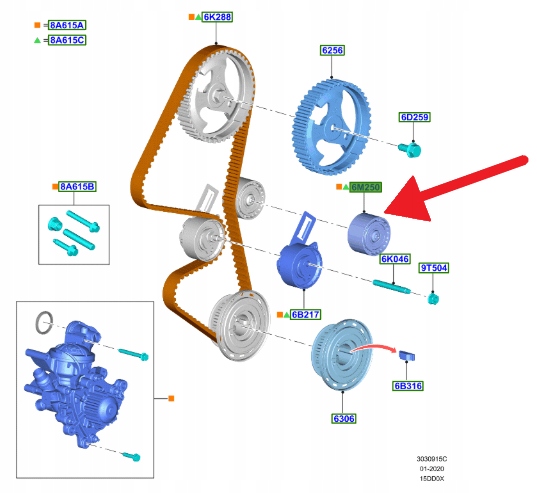 = 8A615A
= 8A615C

6K288

6256

6D259

8A615B

6M250

6K046

9T504

6B217

6B316

6306

3030915C
01-2020
15DD0X