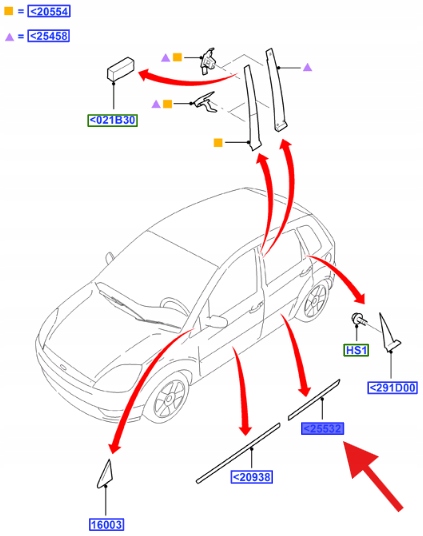 = <20554
= <25458
<021B30
HS1
<291D00
<25532
<20938
16003