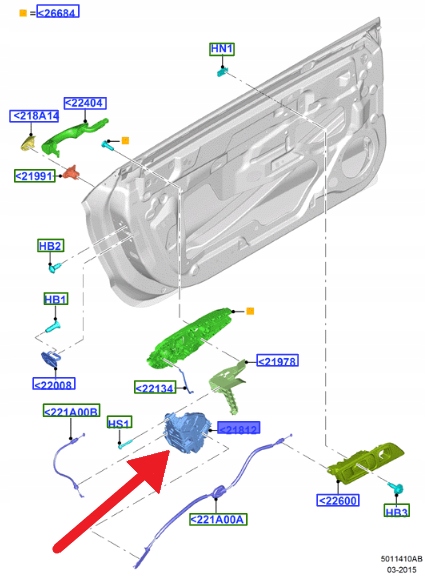 = <26684

HN1

<22404

<218A14

<21991

HB2

HB1

<22008

<21978

<22134

<221A00B

HS1

<21812

<22600

HB3

<221A00A

5011410AB
03-2015