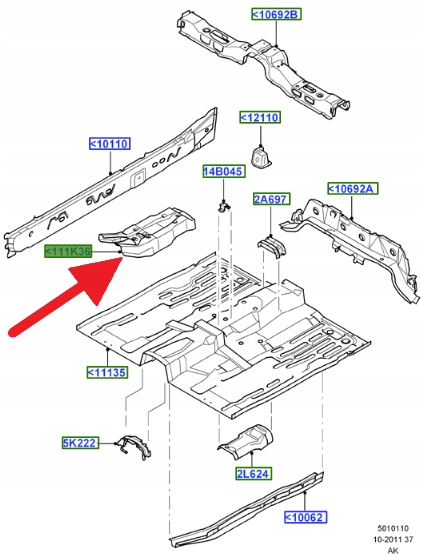 <10692B

<12110

<10110

14B045

2A697

<10692A

<111K36

<11135

5K222

2L624

<10062

5010110
10-2011 37
AK