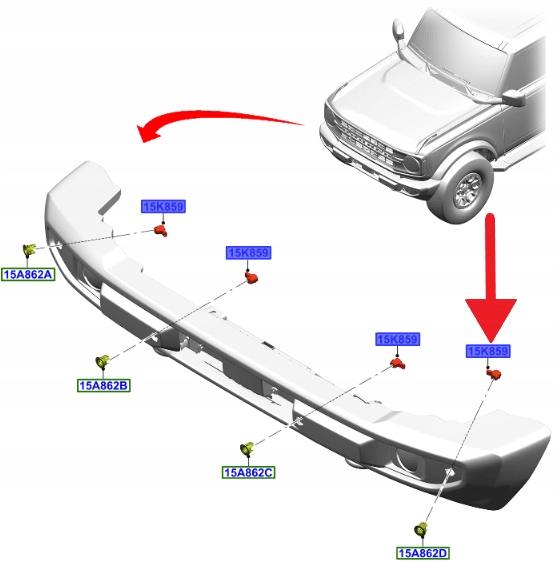 15K859
15A862A
15K859
15A862B
15K859
15K859
15A862C
15A862D