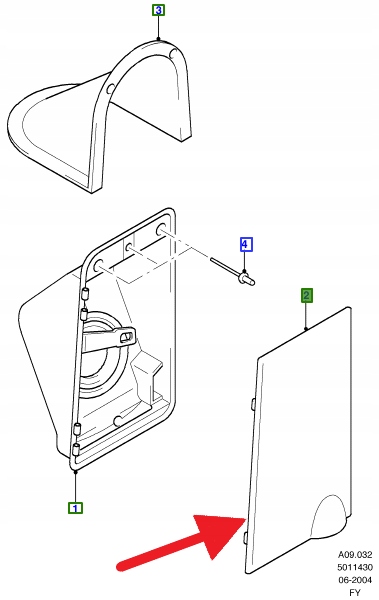 3

4

2

1

A09.032
5011430
06-2004
FY