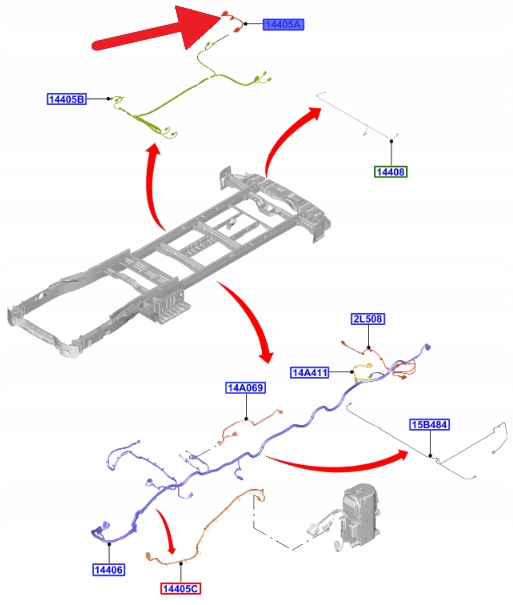 14405A

14405B

14408

2L508

14A411

14A069

15B484

14406

14405C