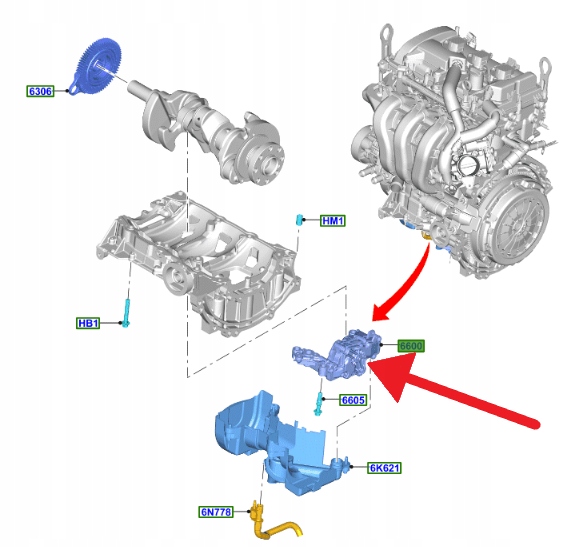 6306

HM1

HB1

6600

6605

6K621

6N778