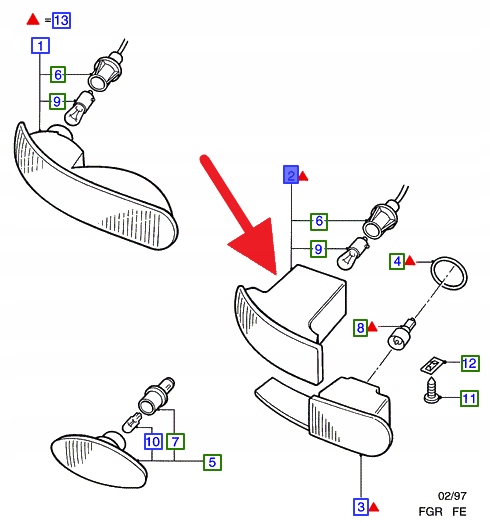 =13

1

6

9

2

6

9

4

8

12

11

10 7

5

3

02/97
FGR FE