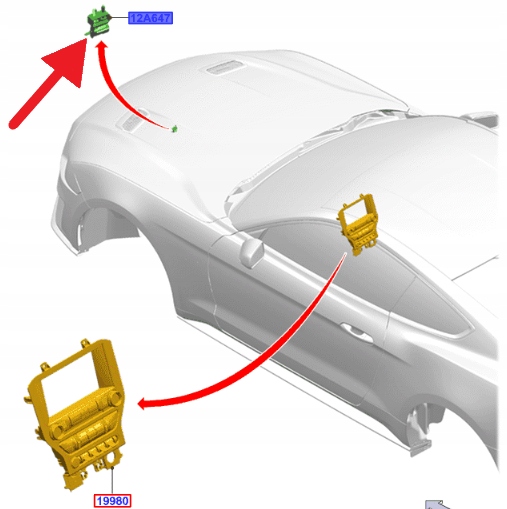 12A647

19980