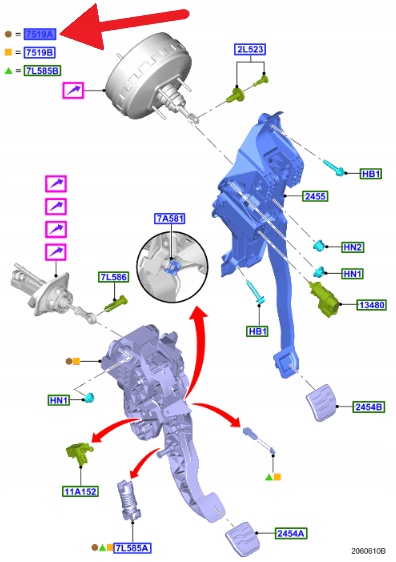 = 7519A
= 7519B
= 7L585B
2L523
HB1
2455
7A581
HN2
HN1
7L586
13480
HB1
HN1
2454B
11A152
7L585A
2454A
2060610B